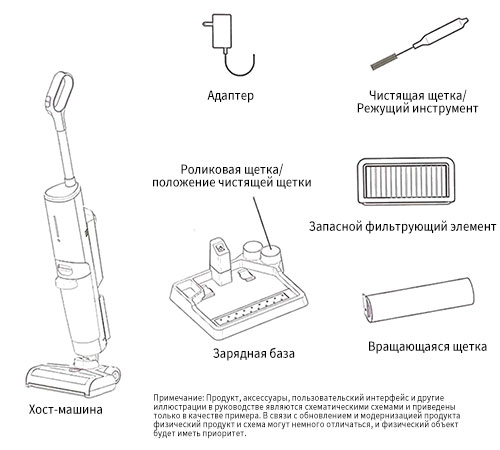 Адаптер

Чистящая щетка/
Режущий инструмент

Роликовая щетка/
положение чистящей щетки

Запасной фильтрующий элемент

Зарядная база

Вращающаяся щетка

Хост-машина

Примечание: Продукт, аксессуары, пользовательский интерфейс и другие иллюстрации в руководстве являются схематическими схемами и приведены только в качестве примера. В связи с обновлением и модернизацией продукта физический продукт и схема могут немного отличаться, и физический объект будет иметь приоритет.