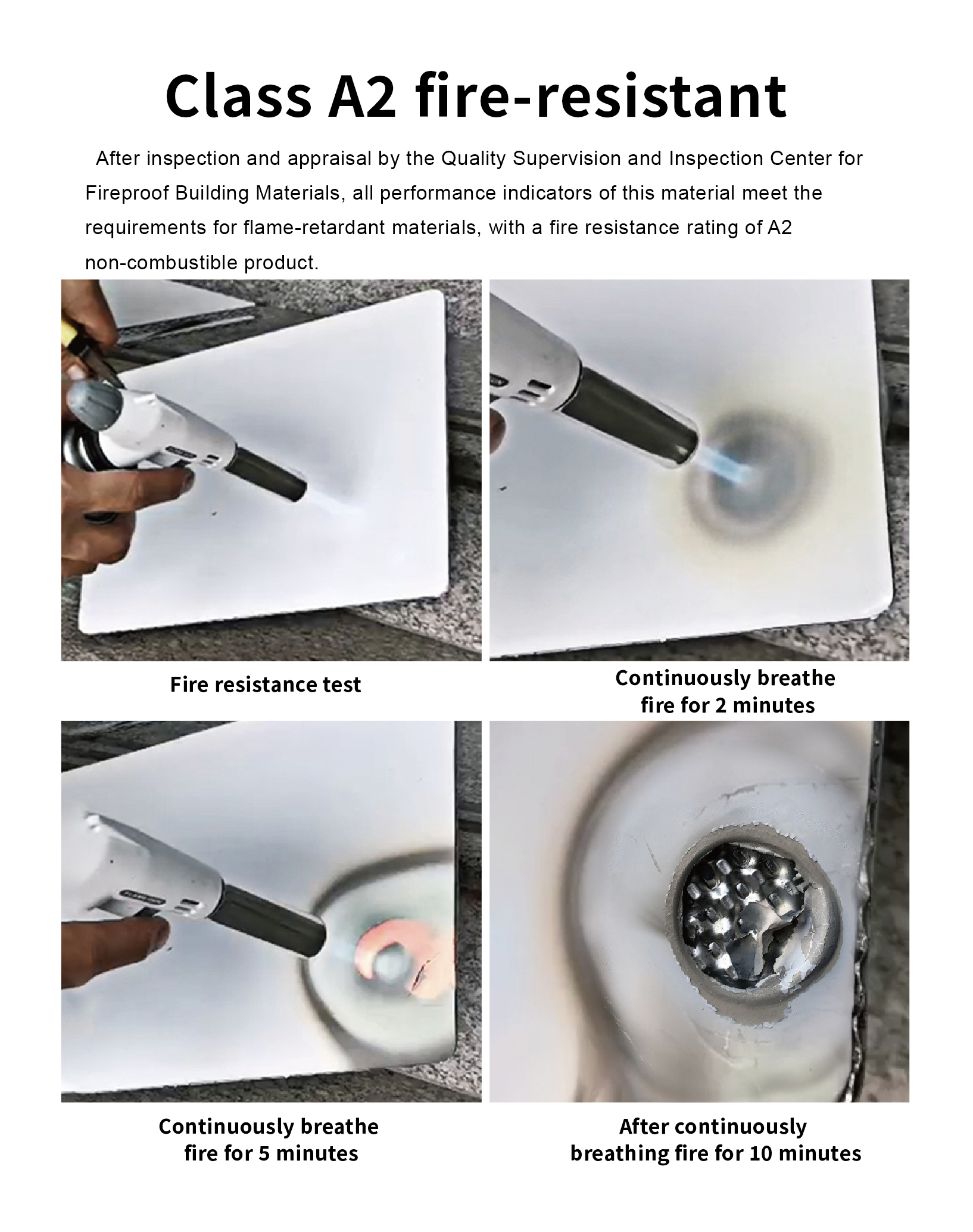 Class A2 fire-resistant

After inspection and appraisal by the Quality Supervision and Inspection Center for Fireproof Building Materials, all performance indicators of this material meet the requirements for flame-retardant materials, with a fire resistance rating of A2 non-combustible product.

Fire resistance test

Continuously breathe fire for 2 minutes

Continuously breathe fire for 5 minutes

After continuously breathing fire for 10 minutes