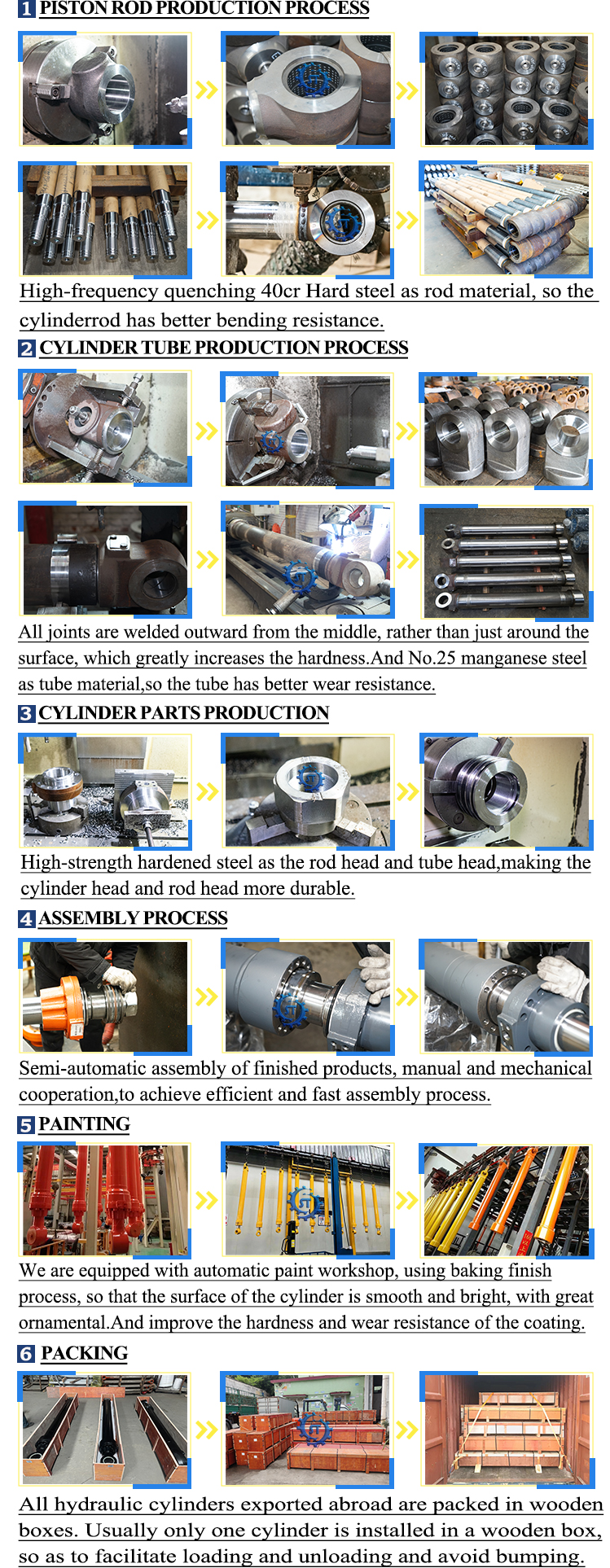 1 PISTON ROD PRODUCTION PROCESS

High-frequency quenching 40cr Hard steel as rod material, so the cylinderrod has better bending resistance.

2 CYLINDER TUBE PRODUCTION PROCESS

All joints are welded outward from the middle, rather than just around the surface, which greatly increases the hardness.And No.25 manganese steel as tube material,so the tube has better wear resistance.

3 CYLINDER PARTS PRODUCTION

High-strength hardened steel as the rod head and tube head,making the cylinder head and rod head more durable.

4 ASSEMBLY PROCESS

Semi-automatic assembly of finished products, manual and mechanical cooperation,to achieve efficient and fast assembly process.

5 PAINTING

We are equipped with automatic paint workshop, using baking finish process, so that the surface of the cylinder is smooth and bright, with great ornamental.And improve the hardness and wear resistance of the coating.

6 PACKING

All hydraulic cylinders exported abroad are packed in wooden boxes. Usually only one cylinder is installed in a wooden box, so as to facilitate loading and unloading and avoid bumping.